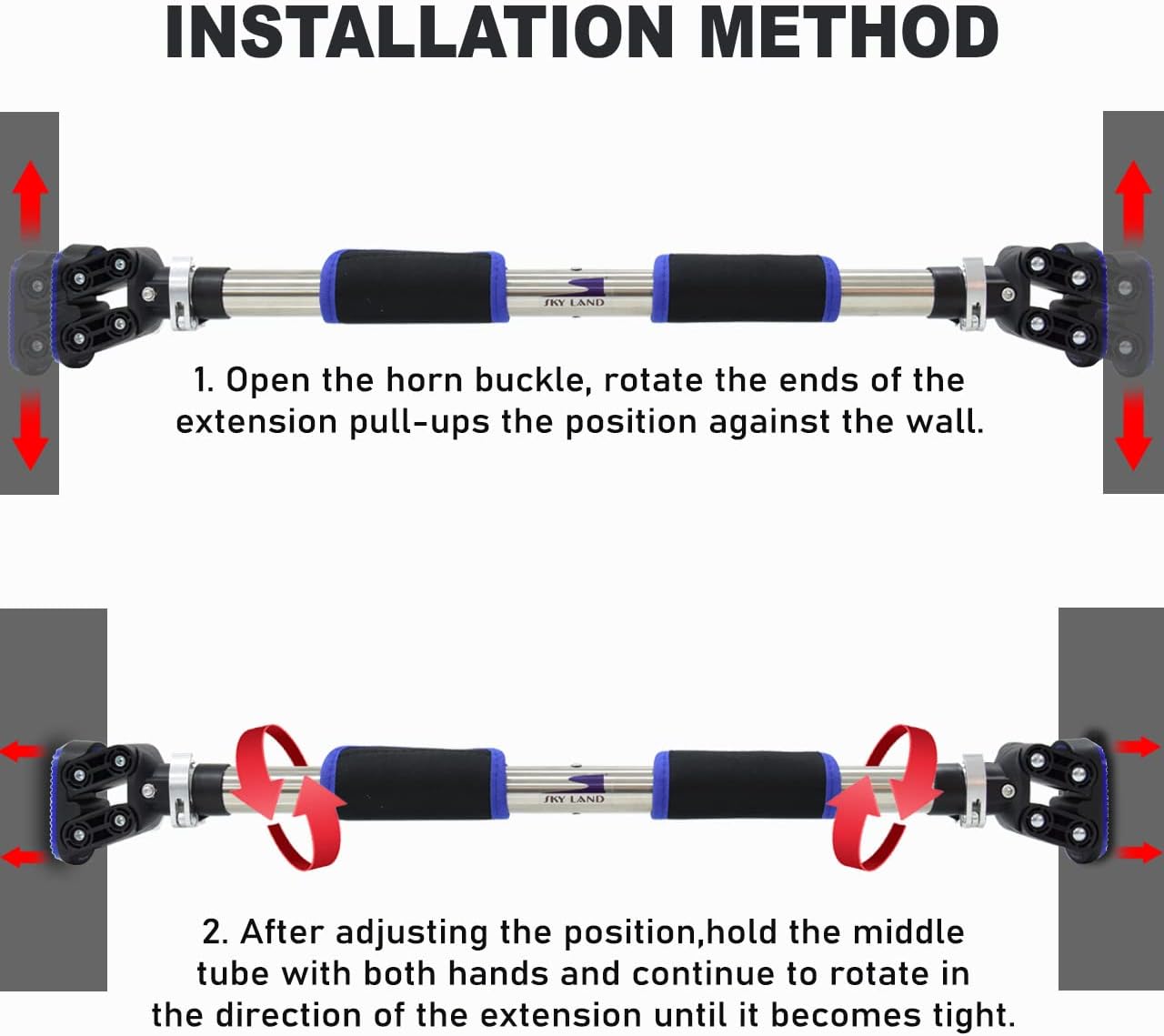 INSTALLATION METHOD

SKY LAND

1. Open the horn buckle, rotate the ends of the extension pull-ups the position against the wall.

SKY LAND

2. After adjusting the position,hold the middle tube with both hands and continue to rotate in the direction of the extension until it becomes tight.