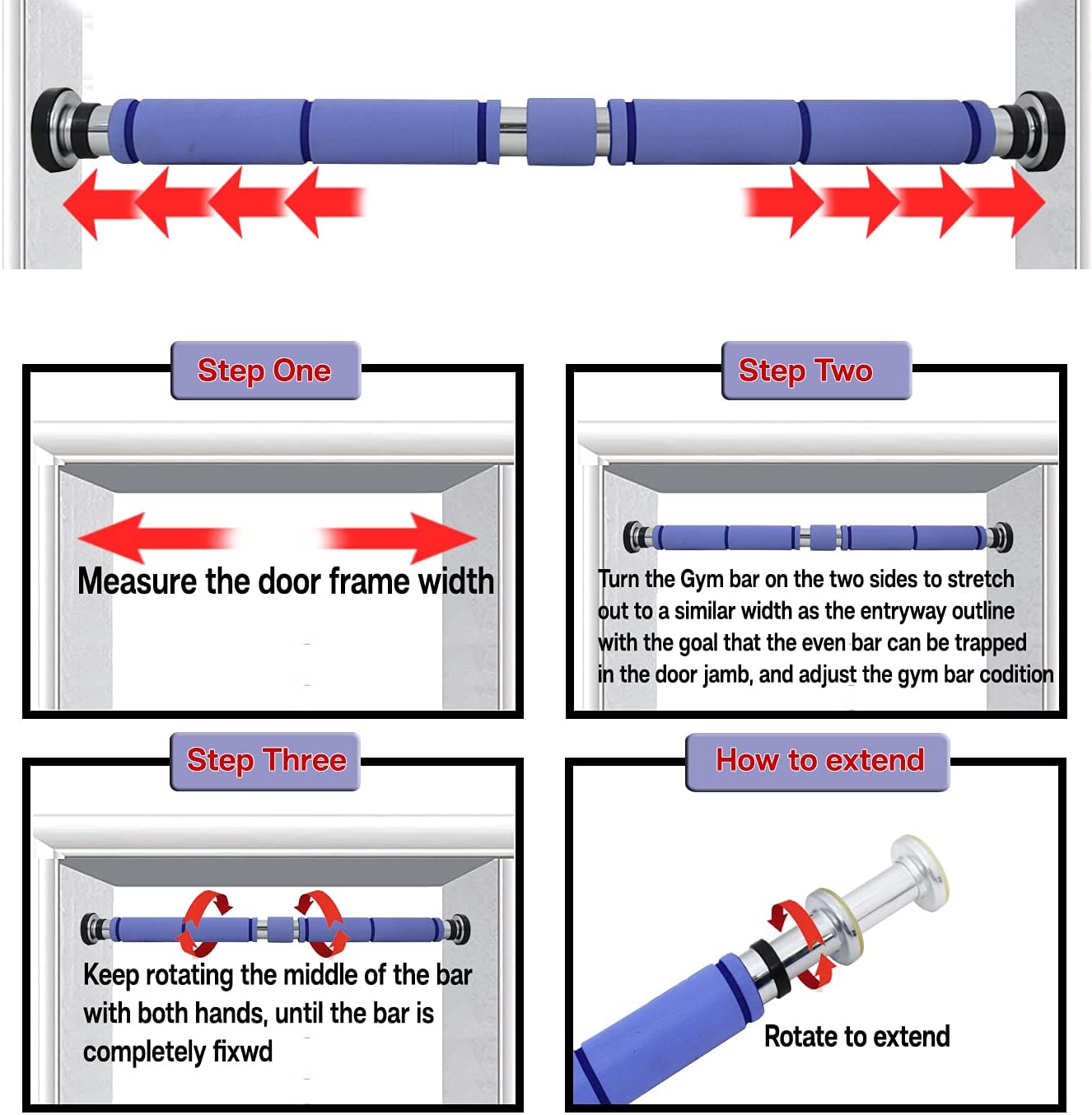 Step One

Measure the door frame width

Step Two

Turn the Gym bar on the two sides to stretch out to a similar width as the entryway outline with the goal that the even bar can be trapped in the door jamb, and adjust the gym bar codition

Step Three

Keep rotating the middle of the bar with both hands, until the bar is completely fixwd

How to extend

Rotate to extend