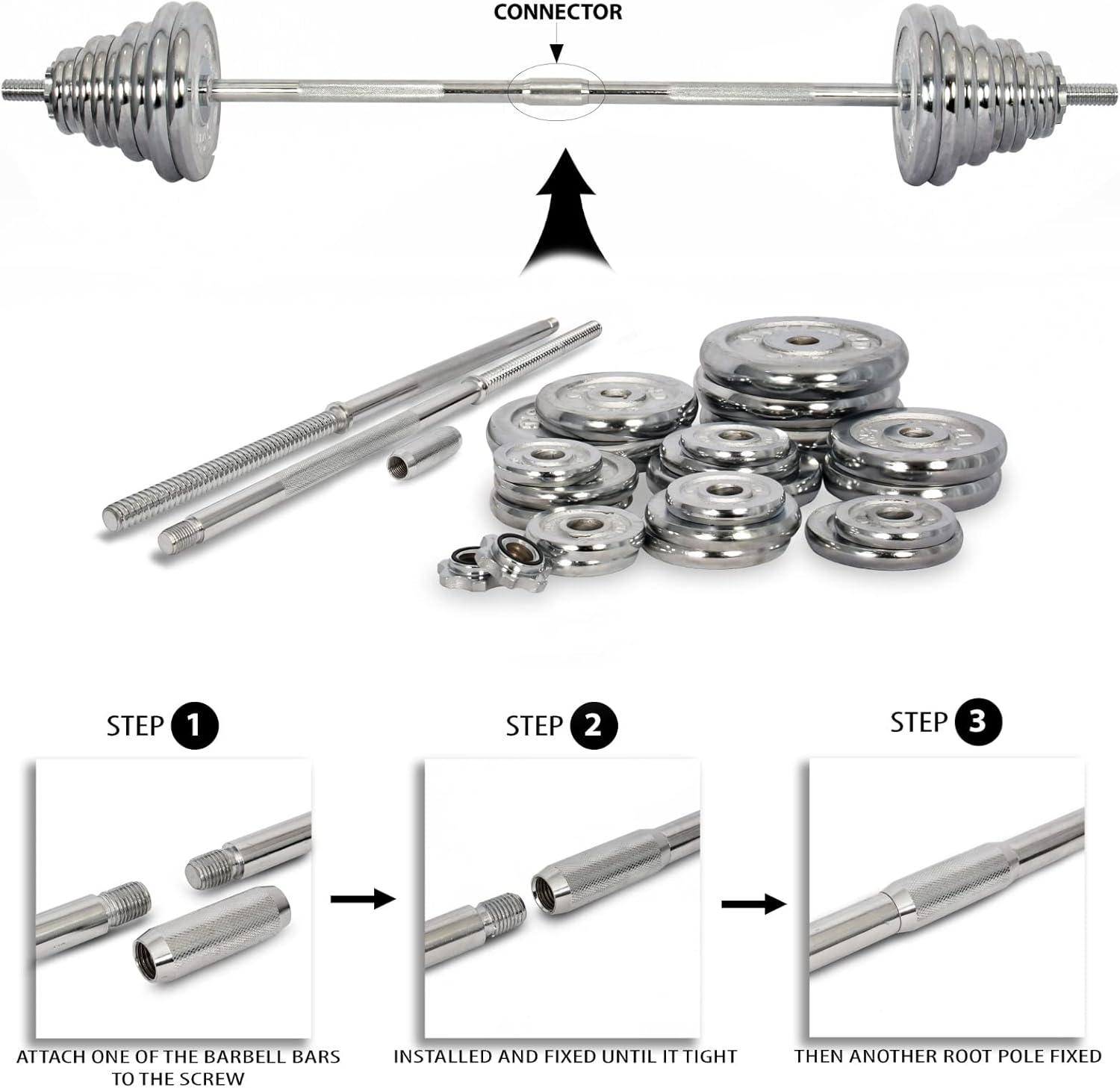 CONNECTOR

STEP 1

ATTACH ONE OF THE BARBELL BARS TO THE SCREW

STEP 2

INSTALLED AND FIXED UNTIL IT TIGHT

STEP 3

THEN ANOTHER ROOT POLE FIXED